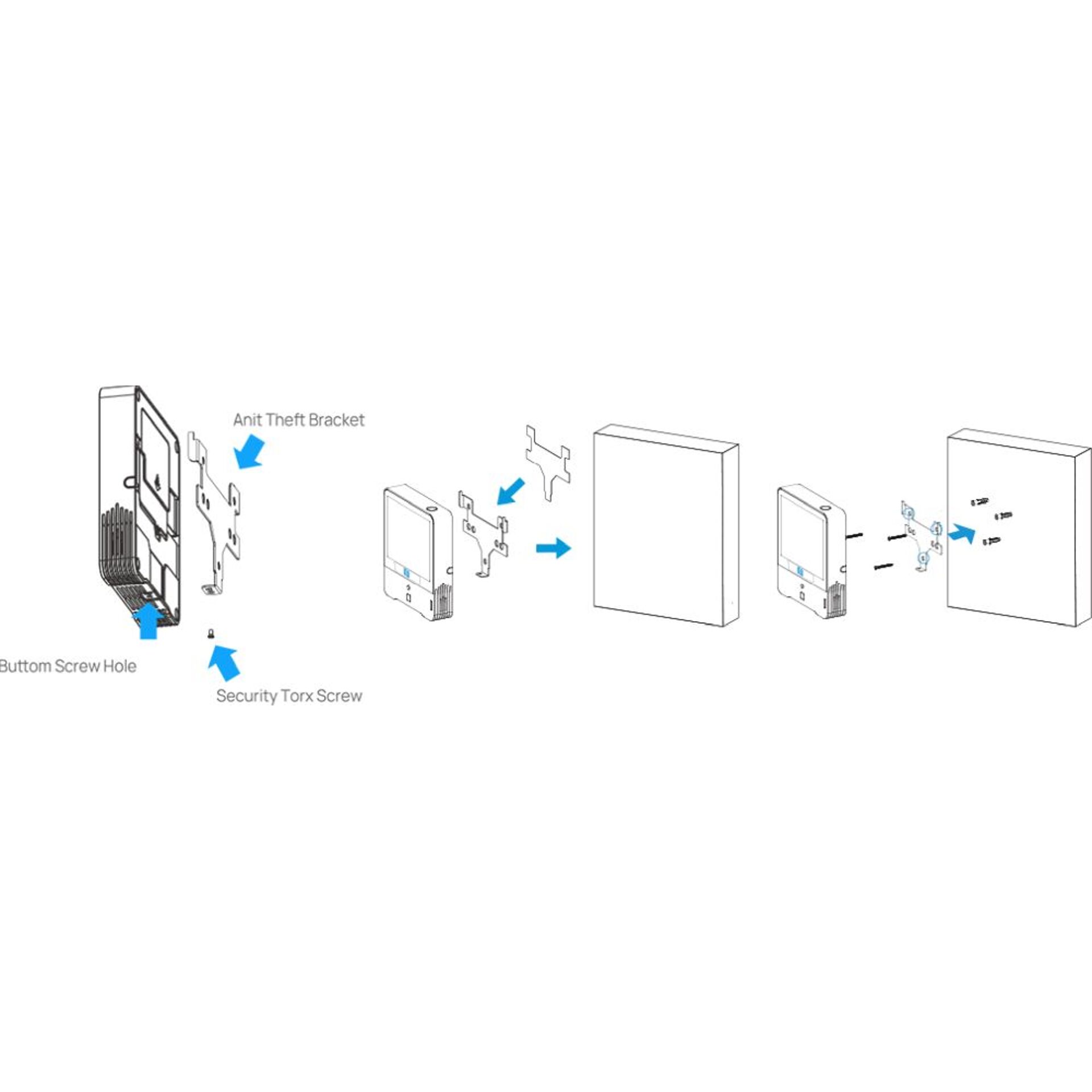 Anit Theft Bracket

Buttom Screw Hole

Security Torx Screw